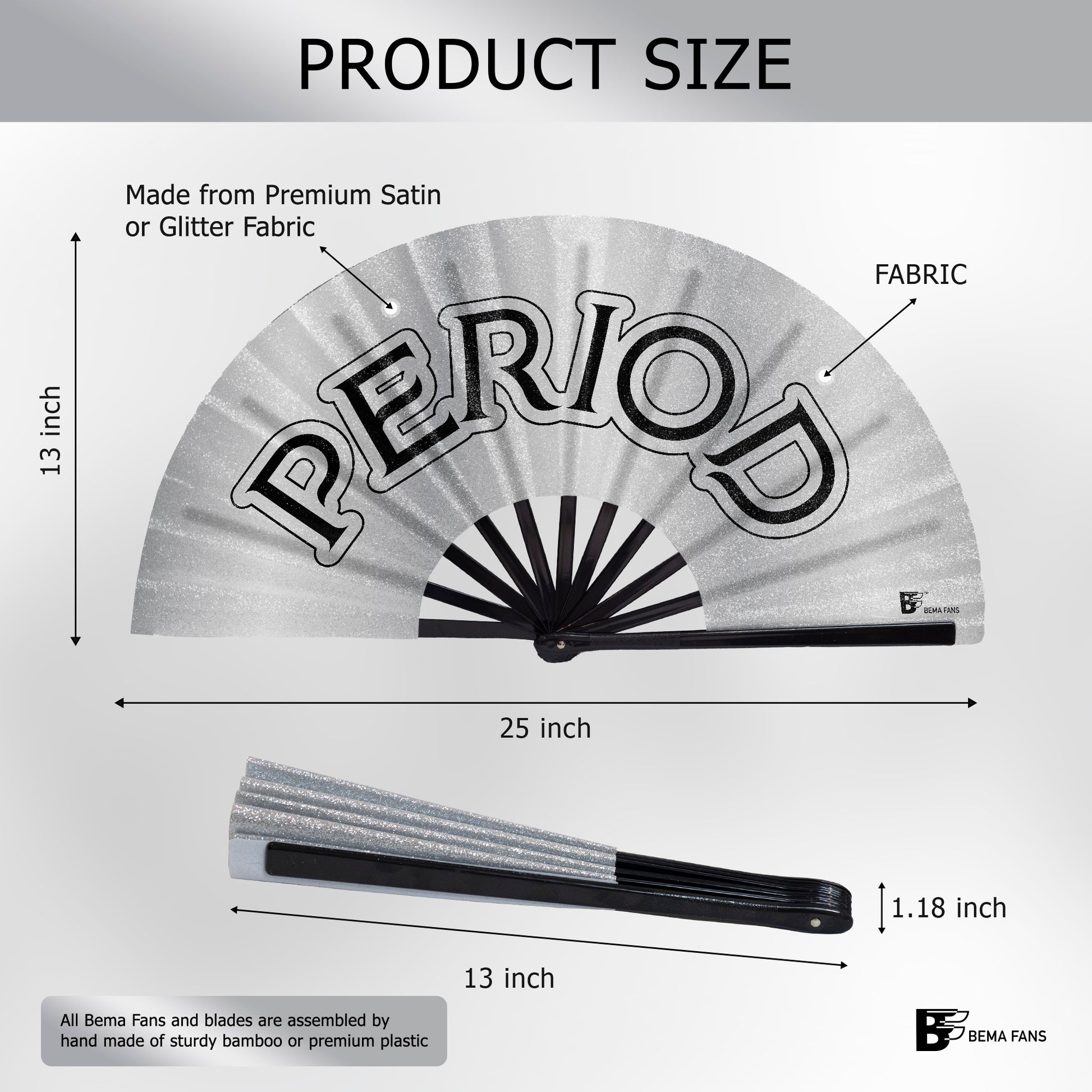 PRODUCT SIZE

Made from Premium Satin or Glitter Fabric

FABRIC

13 inch

PERIOD

BEMA FANS

25 inch

1.18 inch

13 inch

All Bema Fans and blades are assembled by hand made of sturdy bamboo or premium plastic

BEMA FANS